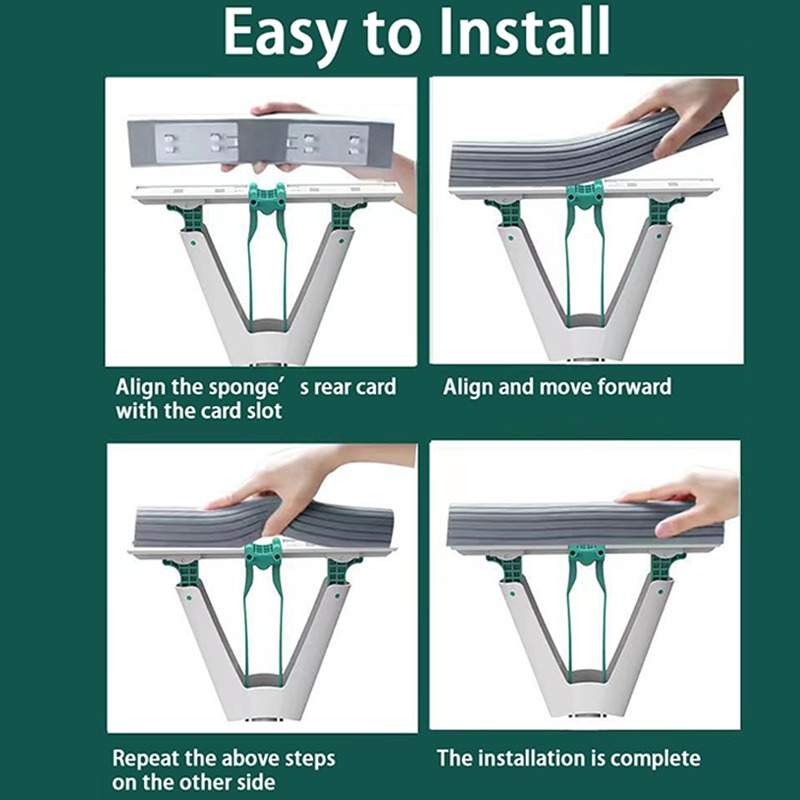 Easy to Install

Align the sponge’s rear card with the card slot

Align and move forward

Repeat the above steps on the other side

The installation is complete