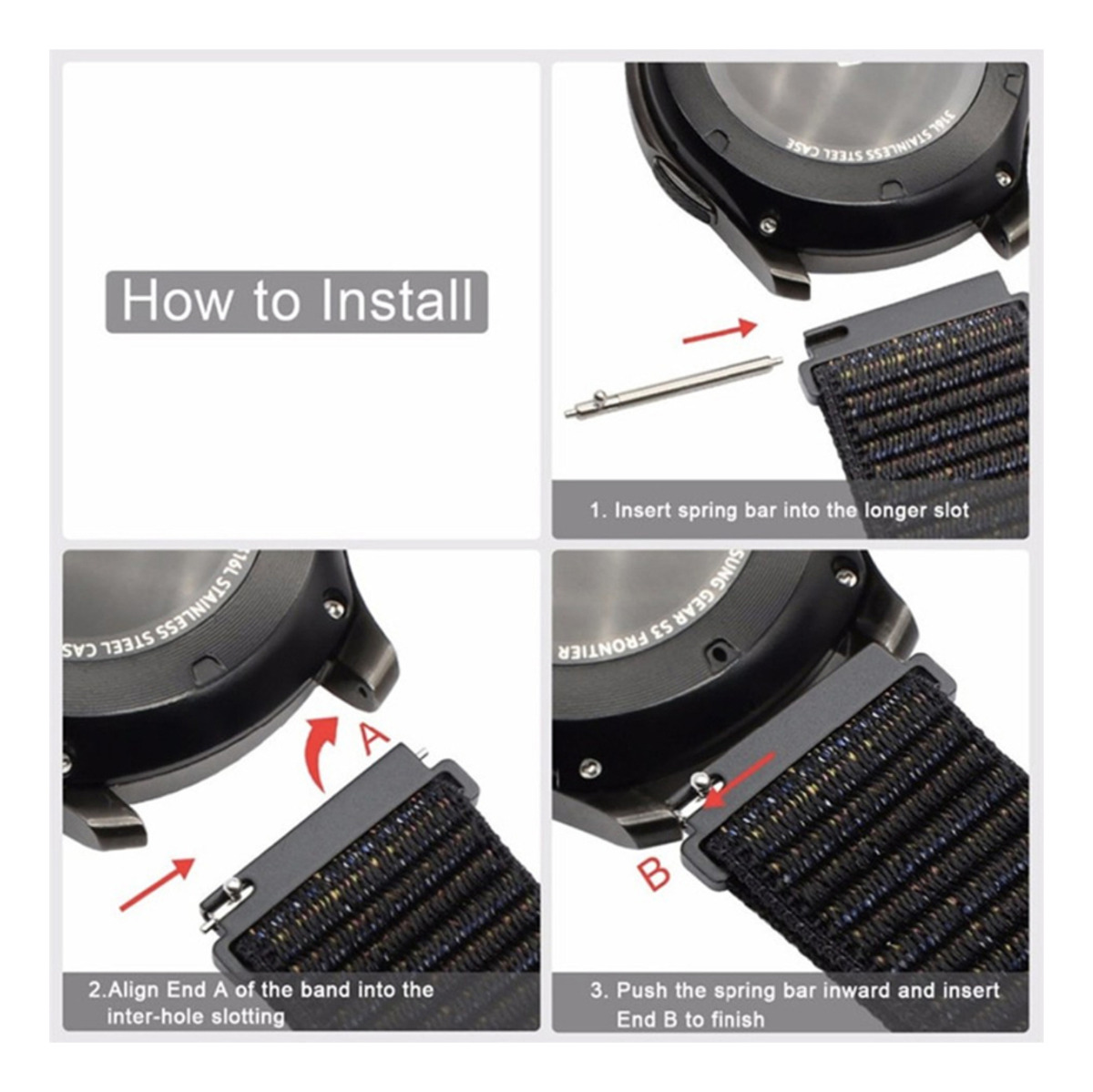 How to Install

316L STAINLESS STEEL CASE

1. Insert spring bar into the longer slot

316L STAINLESS STEEL CAS

A

2.Align End A of the band into the inter-hole slotting

SUNG GEAR S3 FRONTIER

B

3. Push the spring bar inward and insert End B to finish