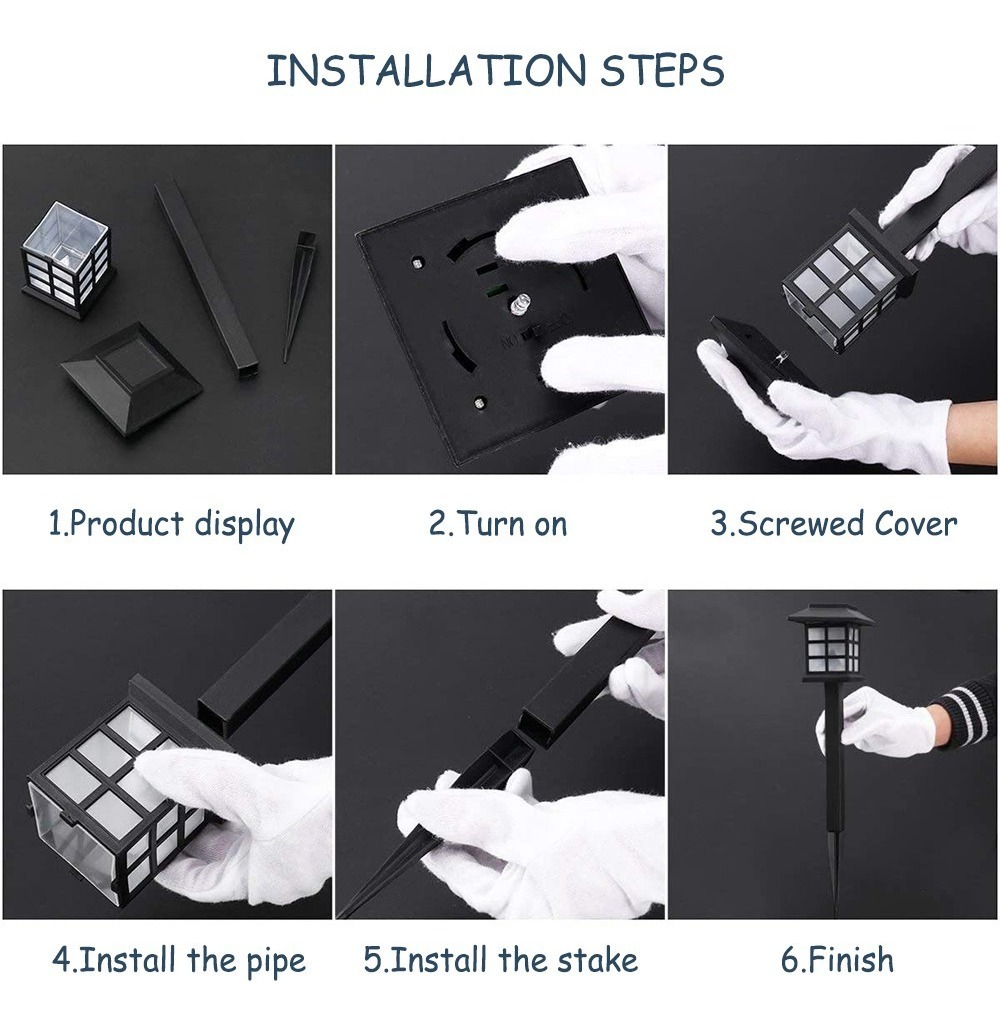 INSTALLATION STEPS

1.Product display

2.Turn on

3.Screwed Cover

4.Install the pipe

5.Install the stake

6.Finish